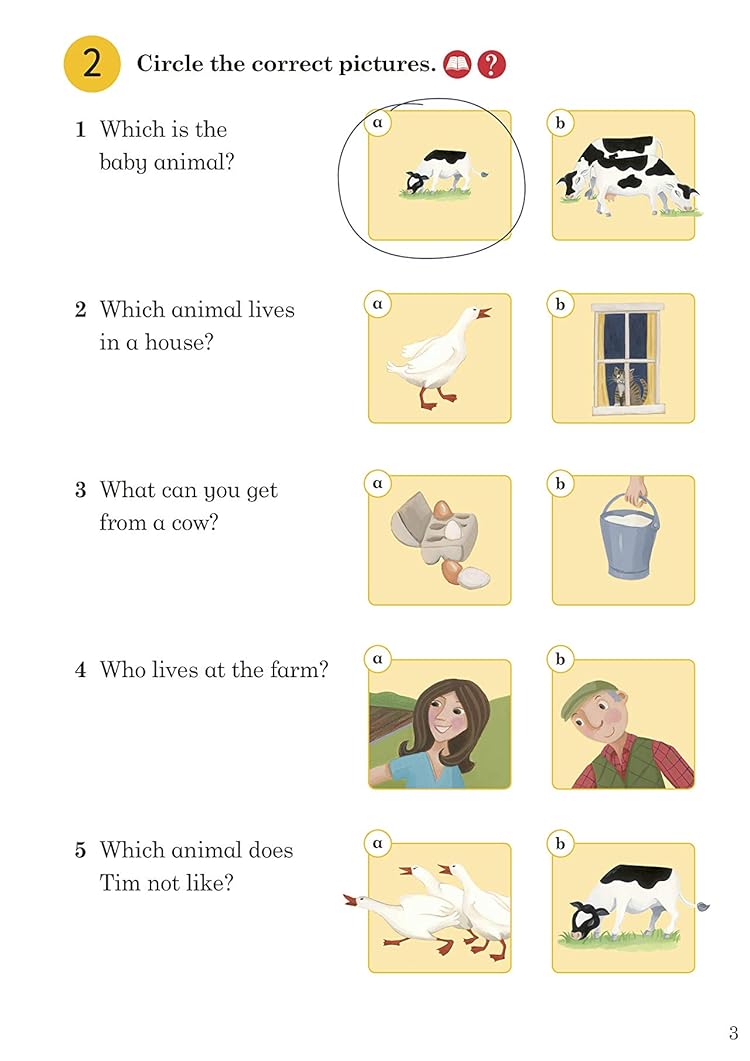 2 Circle the correct pictures.

1 Which is the baby animal?
a b

2 Which animal lives in a house?
a b

3 What can you get from a cow?
a b

4 Who lives at the farm?
a b

5 Which animal does Tim not like?
a b

3