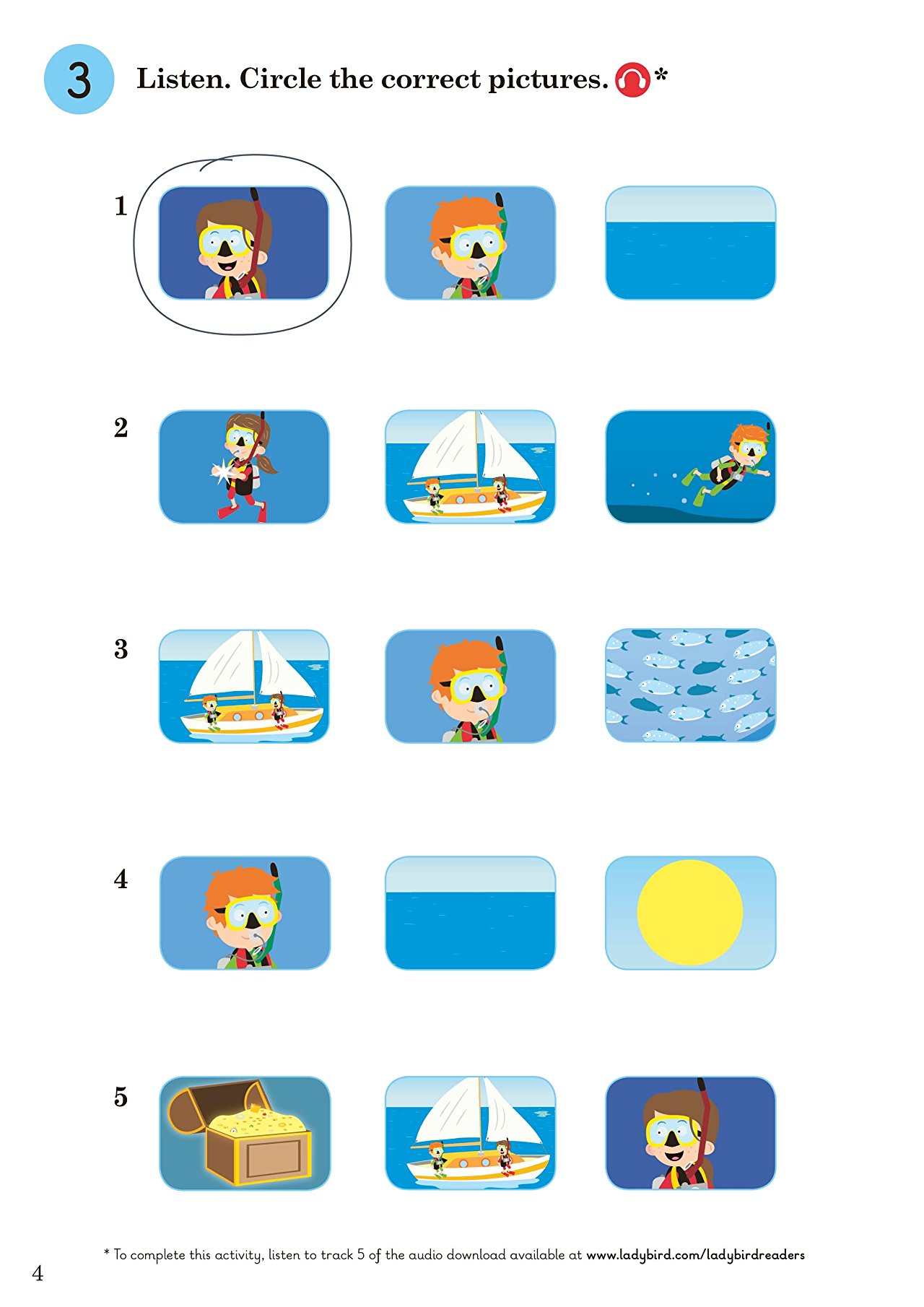 3 Listen. Circle the correct pictures. *

1

2

3

4

5

* To complete this activity, listen to track 5 of the audio download available at www.ladybird.com/ladybirdreaders

4