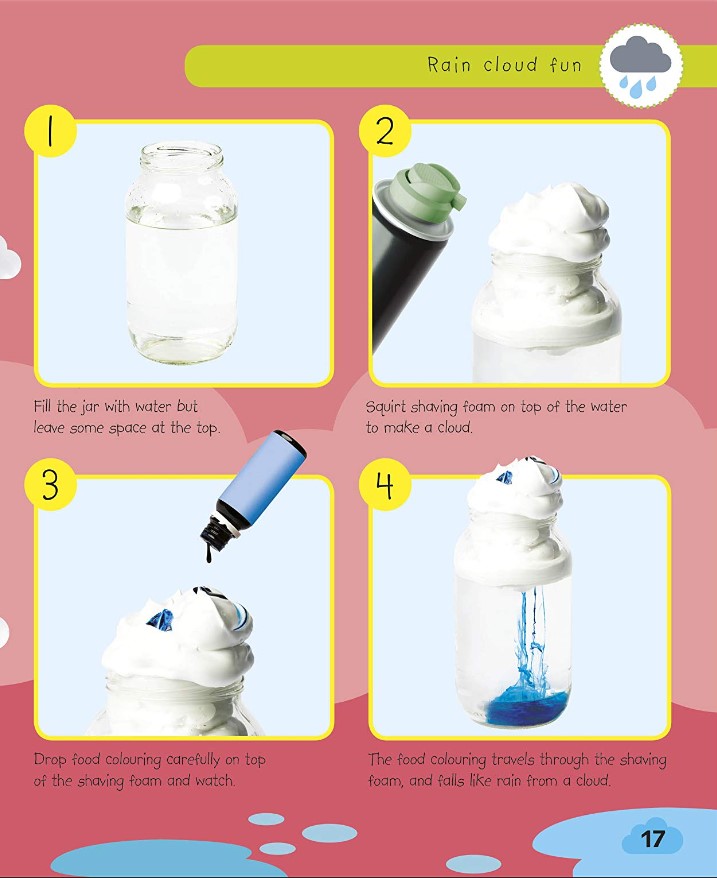 Rain cloud fun

1

Fill the jar with water but leave some space at the top.

2

Squirt shaving foam on top of the water to make a cloud.

3

Drop food colouring carefully on top of the shaving foam and watch.

4

The food colouring travels through the shaving foam, and falls like rain from a cloud.

17