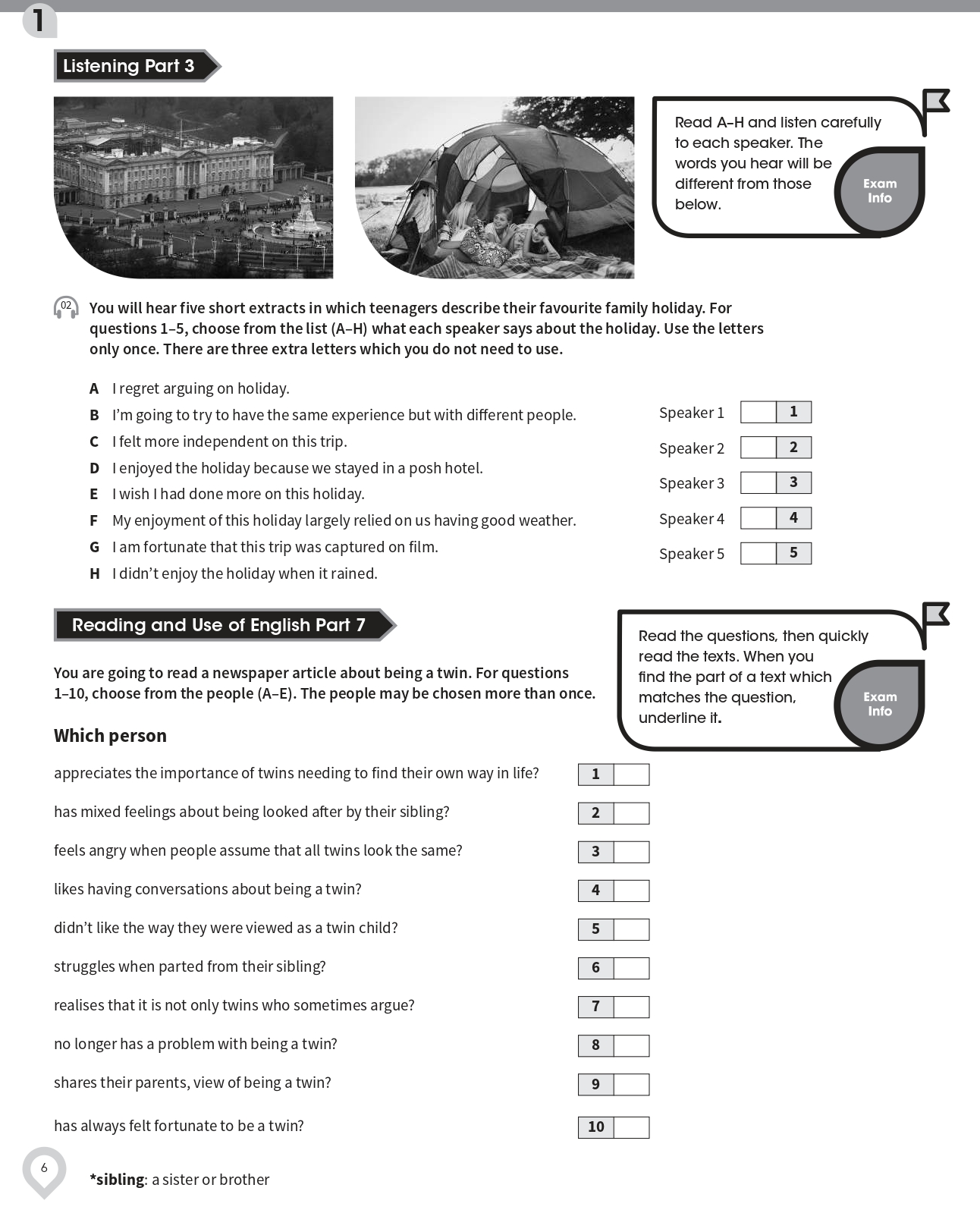 1

Listening Part 3

Read A–H and listen carefully to each speaker. The words you hear will be different from those below.

Exam Info

02 You will hear five short extracts in which teenagers describe their favourite family holiday. For questions 1–5, choose from the list (A–H) what each speaker says about the holiday. Use the letters only once. There are three extra letters which you do not need to use.

A I regret arguing on holiday.
B I'm going to try to have the same experience but with different people.
C I felt more independent on this trip.
D I enjoyed the holiday because we stayed in a posh hotel.
E I wish I had done more on this holiday.
F My enjoyment of this holiday largely relied on us having good weather.
G I am fortunate that this trip was captured on film.
H I didn't enjoy the holiday when it rained.

Speaker 1 1
Speaker 2 2
Speaker 3 3
Speaker 4 4
Speaker 5 5

Reading and Use of English Part 7

Read the questions, then quickly read the texts. When you find the part of a text which matches the question, underline it.

Exam Info

You are going to read a newspaper article about being a twin. For questions 1–10, choose from the people (A–E). The people may be chosen more than once.

Which person

appreciates the importance of twins needing to find their own way in life? 1
has mixed feelings about being looked after by their sibling? 2
feels angry when people assume that all twins look the same? 3
likes having conversations about being a twin? 4
didn't like the way they were viewed as a twin child? 5
struggles when parted from their sibling? 6
realises that it is not only twins who sometimes argue? 7
no longer has a problem with being a twin? 8
shares their parents, view of being a twin? 9
has always felt fortunate to be a twin? 10

6

*sibling: a sister or brother