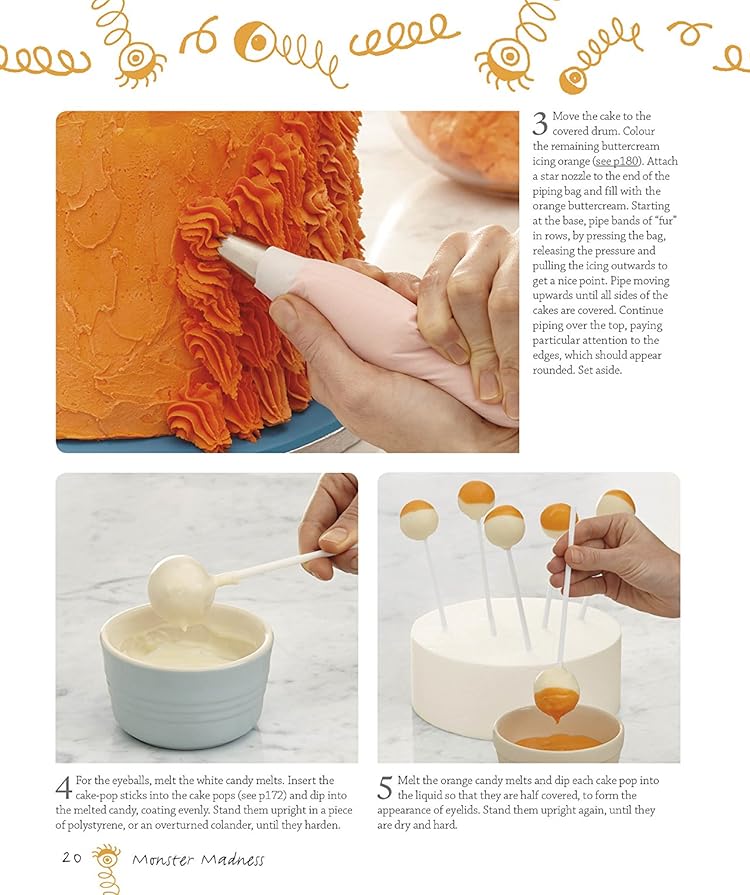 3 Move the cake to the covered drum. Colour the remaining buttercream icing orange (see p180). Attach a star nozzle to the end of the piping bag and fill with the orange buttercream. Starting at the base, pipe bands of "fur" in rows, by pressing the bag, releasing the pressure and pulling the icing outwards to get a nice point. Pipe moving upwards until all sides of the cakes are covered. Continue piping over the top, paying particular attention to the edges, which should appear rounded. Set aside.

4 For the eyeballs, melt the white candy melts. Insert the cake-pop sticks into the cake pops (see p172) and dip into the melted candy, coating evenly. Stand them upright in a piece of polystyrene, or an overturned colander, until they harden.

5 Melt the orange candy melts and dip each cake pop into the liquid so that they are half covered, to form the appearance of eyelids. Stand them upright again, until they are dry and hard.

20 Monster Madness