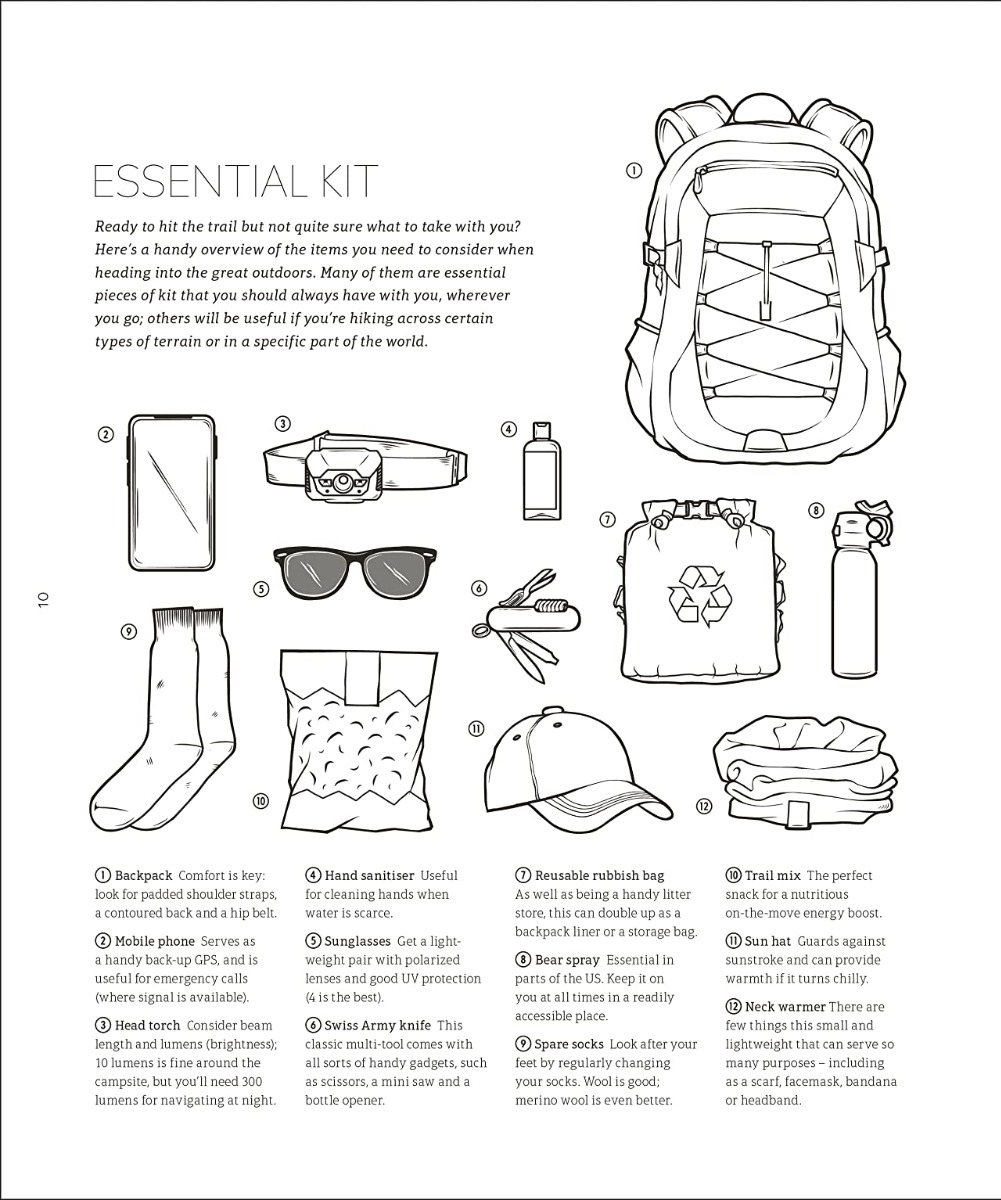 ESSENTIAL KIT

Ready to hit the trail but not quite sure what to take with you? Here's a handy overview of the items you need to consider when heading into the great outdoors. Many of them are essential pieces of kit that you should always have with you, wherever you go; others will be useful if you're hiking across certain types of terrain or in a specific part of the world.

①

②

③

④

⑤

⑥

⑦

⑧

⑨

⑩

⑪

⑫

10

① Backpack Comfort is key: look for padded shoulder straps, a contoured back and a hip belt.

② Mobile phone Serves as a handy back-up GPS, and is useful for emergency calls (where signal is available).

③ Head torch Consider beam length and lumens (brightness); 10 lumens is fine around the campsite, but you'll need 300 lumens for navigating at night.

④ Hand sanitiser Useful for cleaning hands when water is scarce.

⑤ Sunglasses Get a lightweight pair with polarized lenses and good UV protection (4 is the best).

⑥ Swiss Army knife This classic multi-tool comes with all sorts of handy gadgets, such as scissors, a mini saw and a bottle opener.

⑦ Reusable rubbish bag As well as being a handy litter store, this can double up as a backpack liner or a storage bag.

⑧ Bear spray Essential in parts of the US. Keep it on you at all times in a readily accessible place.

⑨ Spare socks Look after your feet by regularly changing your socks. Wool is good; merino wool is even better.

⑩ Trail mix The perfect snack for a nutritious on-the-move energy boost.

⑪ Sun hat Guards against sunstroke and can provide warmth if it turns chilly.

⑫ Neck warmer There are few things this small and lightweight that can serve so many purposes – including as a scarf, facemask, bandana or headband.