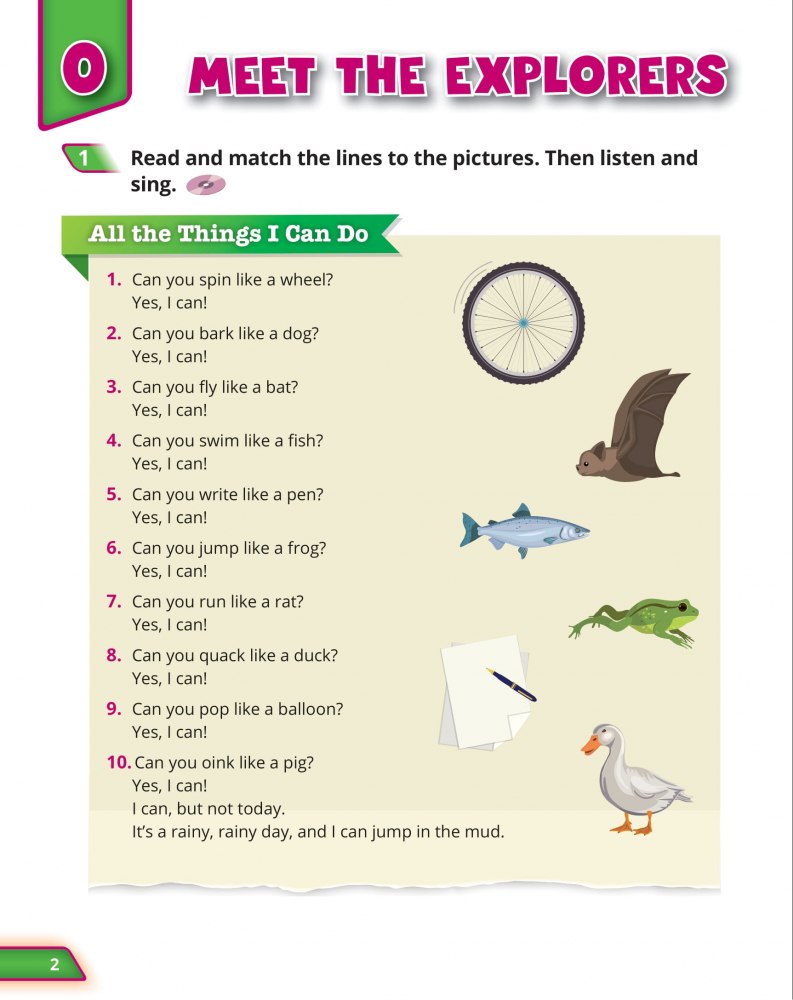 0

MEET THE EXPLORERS

1 Read and match the lines to the pictures. Then listen and sing.

All the Things I Can Do

1. Can you spin like a wheel?
Yes, I can!

2. Can you bark like a dog?
Yes, I can!

3. Can you fly like a bat?
Yes, I can!

4. Can you swim like a fish?
Yes, I can!

5. Can you write like a pen?
Yes, I can!

6. Can you jump like a frog?
Yes, I can!

7. Can you run like a rat?
Yes, I can!

8. Can you quack like a duck?
Yes, I can!

9. Can you pop like a balloon?
Yes, I can!

10. Can you oink like a pig?
Yes, I can!
I can, but not today.
It's a rainy, rainy day, and I can jump in the mud.

2