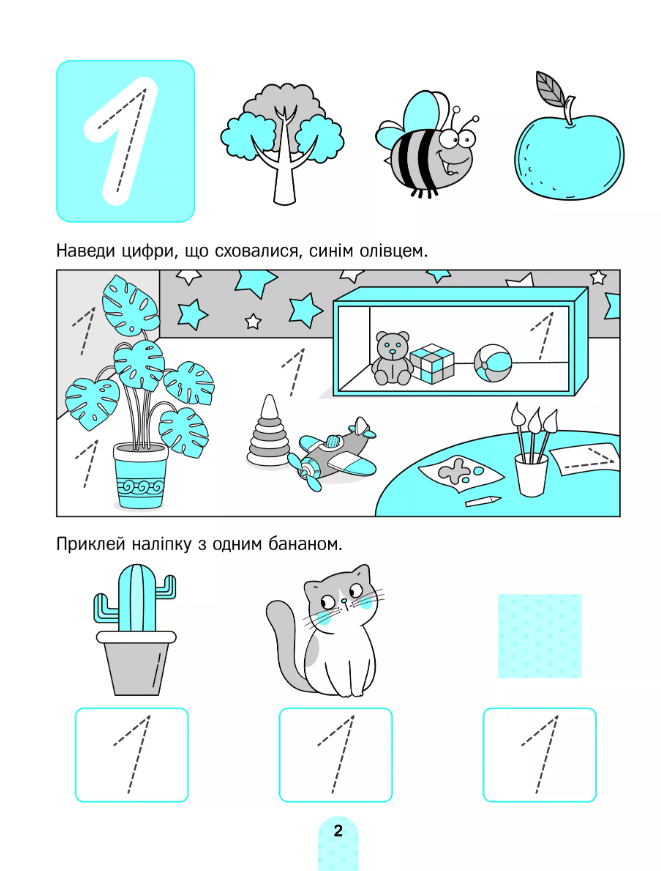 1

Наведи цифри, що сховалися, синім олівцем.

1 1 1 1

Приклей наліпку з одним бананом.

1 1 1

2