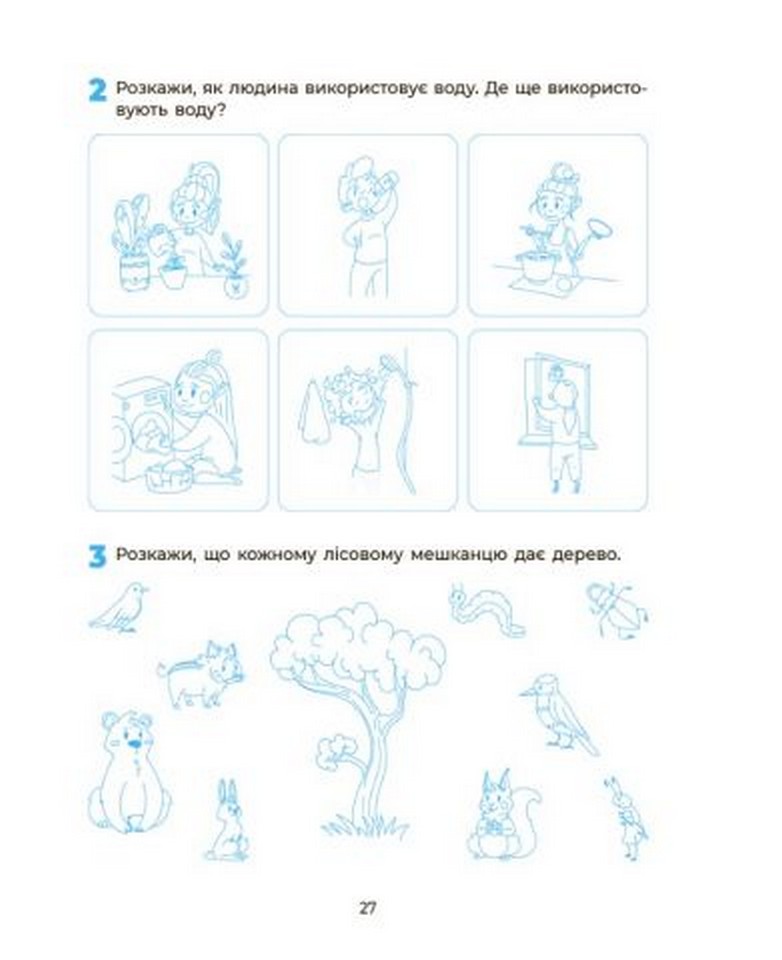 2 Розкажи, як людина використовує воду. Де ще використовують воду?

3 Розкажи, що кожному лісовому мешканцю дає дерево.

27