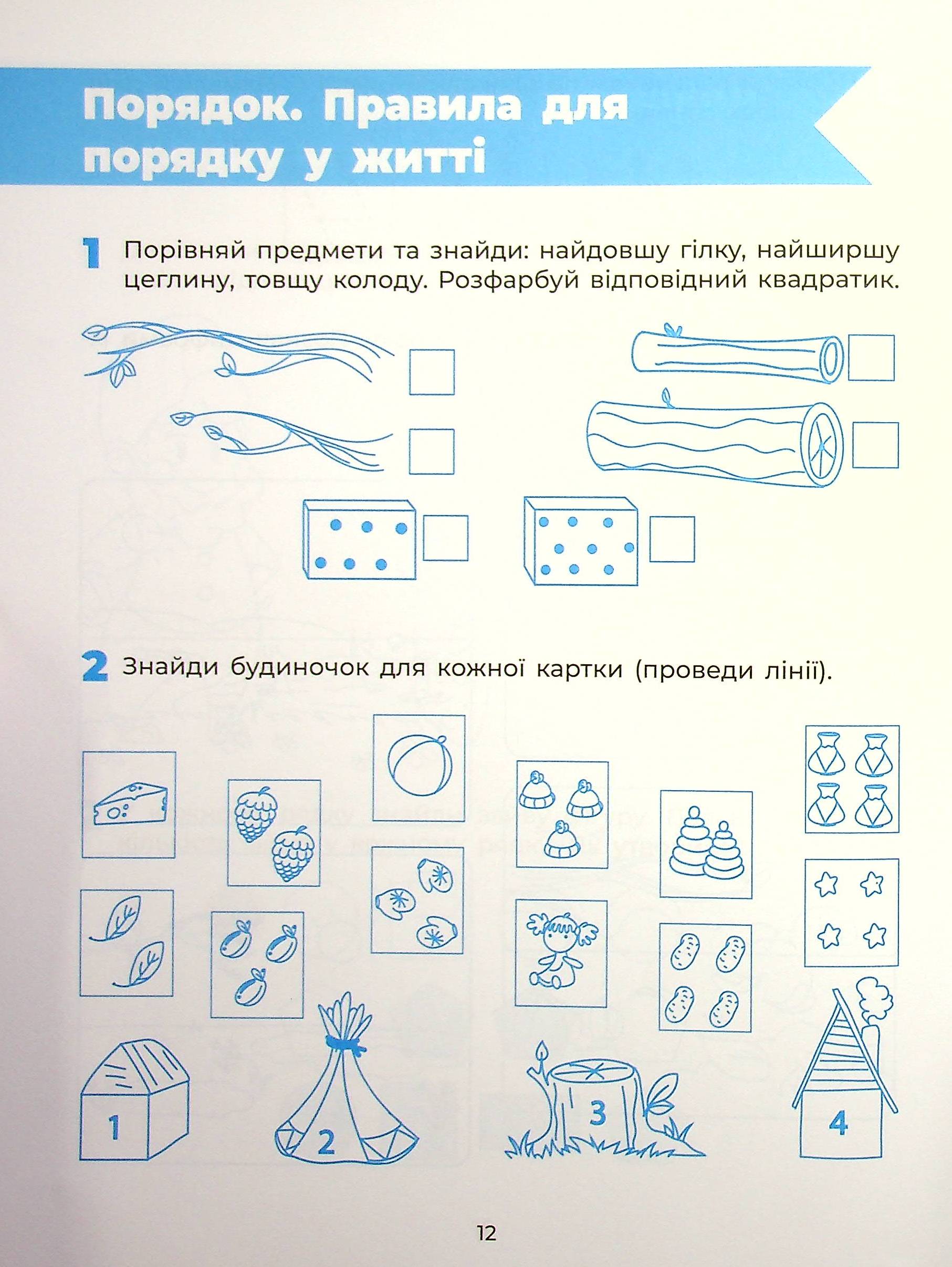 Порядок. Правила для порядку у житті

1 Порівняй предмети та знайди: найдовшу гілку, найширшу цеглину, товщу колоду. Розфарбуй відповідний квадратик.

2 Знайди будиночок для кожної картки (проведи лінії).

1

2

3

4

12