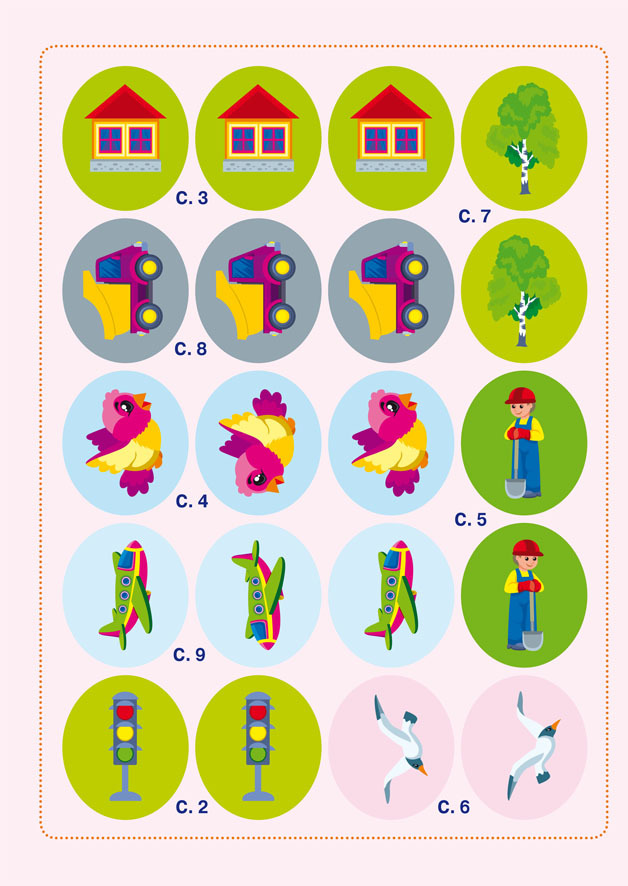 С. 3
С. 7
С. 8
С. 4
С. 5
С. 9
С. 2
С. 6