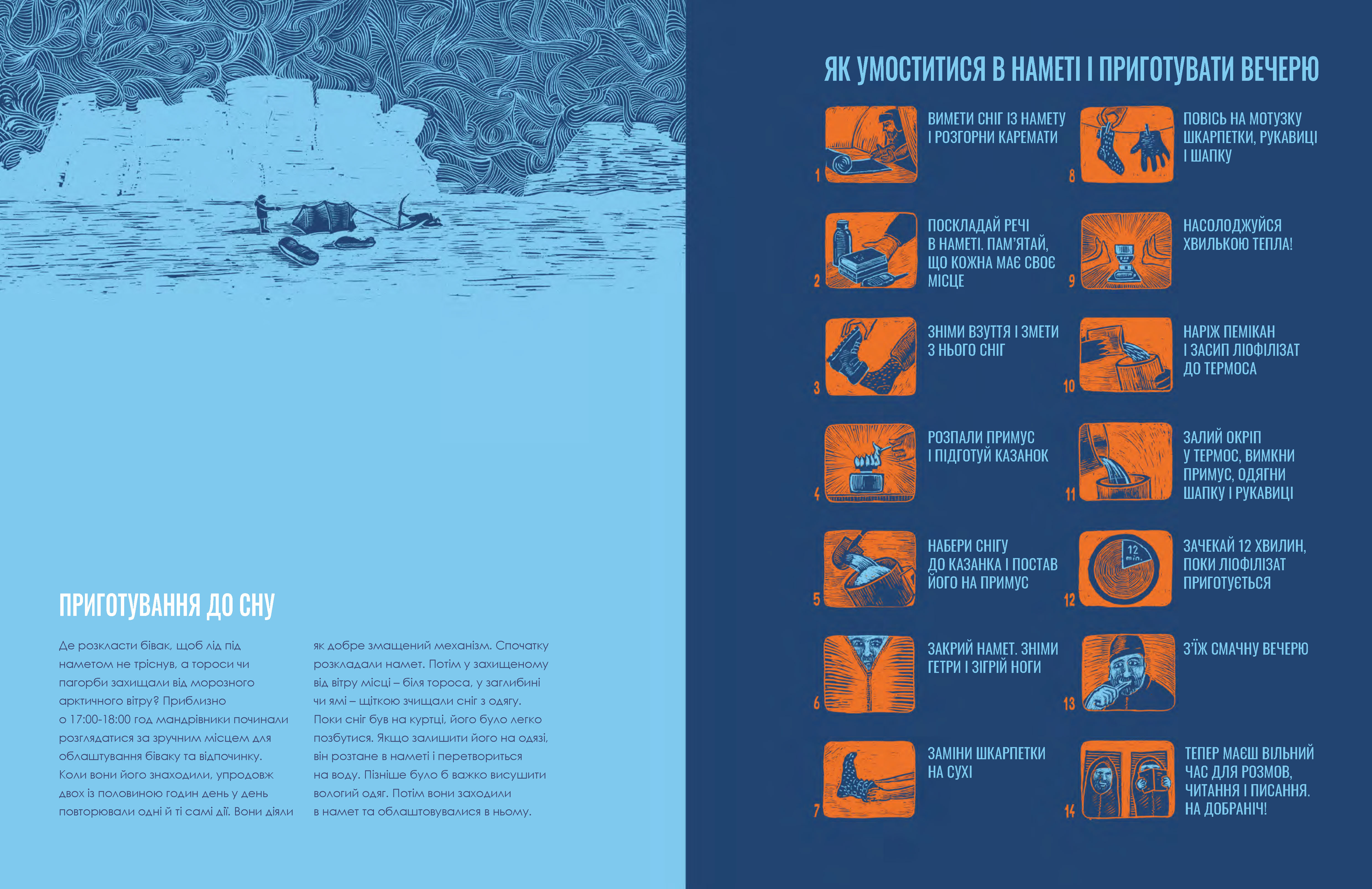 ПРИГОТУВАННЯ ДО СНУ

Де розкласти бівак, щоб лід під наметом не тріснув, а тороси чи пагорби захищали від морозного арктичного вітру? Приблизно о 17:00-18:00 год мандрівники починали розглядатися за зручним місцем для облаштування біваку та відпочинку. Коли вони його знаходили, упродовж двох із половиною годин день у день повторювали одні й ті самі дії. Вони діяли як добре змащений механізм. Спочатку розкладали намет. Потім у захищеному від вітру місці – біля тороса, у заглибині чи ямі – щіткою зчищали сніг з одягу. Поки сніг був на куртці, його було легко позбутися. Якщо залишити його на одязі, він розтане в наметі і перетвориться на воду. Пізніше було б важко висушити вологий одяг. Потім вони заходили в намет та облаштовувалися в ньому.

ЯК УМОСТИТИСЯ В НАМЕТІ І ПРИГОТУВАТИ ВЕЧЕРЮ

1 ВИМЕТИ СНІГ ІЗ НАМЕТУ І РОЗГОРНИ КАРЕМАТИ

2 ПОСКЛАДАЙ РЕЧІ В НАМЕТІ. ПАМ'ЯТАЙ, ЩО КОЖНА МАЄ СВОЄ МІСЦЕ

3 ЗНІМИ ВЗУТТЯ І ЗМЕТИ З НЬОГО СНІГ

4 РОЗПАЛИ ПРИМУС І ПІДГОТУЙ КАЗАНОК

5 НАБЕРИ СНІГУ ДО КАЗАНКА І ПОСТАВ ЙОГО НА ПРИМУС

6 ЗАКРИЙ НАМЕТ. ЗНІМИ ГЕТРИ І ЗІГРІЙ НОГИ

7 ЗАМІНИ ШКАРПЕТКИ НА СУХІ

8 ПОВІСЬ НА МОТУЗКУ ШКАРПЕТКИ, РУКАВИЦІ І ШАПКУ

9 НАСОЛОДЖУЙСЯ ХВИЛЬКОЮ ТЕПЛА!

10 НАРІЖ ПЕМІКАН І ЗАСИП ЛІОФІЛІЗАТ ДО ТЕРМОСА

11 ЗАЛИЙ ОКРІП У ТЕРМОС, ВИМКНИ ПРИМУС, ОДЯГНИ ШАПКУ І РУКАВИЦІ

12 ЗАЧЕКАЙ 12 ХВИЛИН, ПОКИ ЛІОФІЛІЗАТ ПРИГОТУЄТЬСЯ

12 min.

13 З'ЇЖ СМАЧНУ ВЕЧЕРЮ

14 ТЕПЕР МАЄШ ВІЛЬНИЙ ЧАС ДЛЯ РОЗМОВ, ЧИТАННЯ І ПИСАННЯ. НА ДОБРАНІЧ!