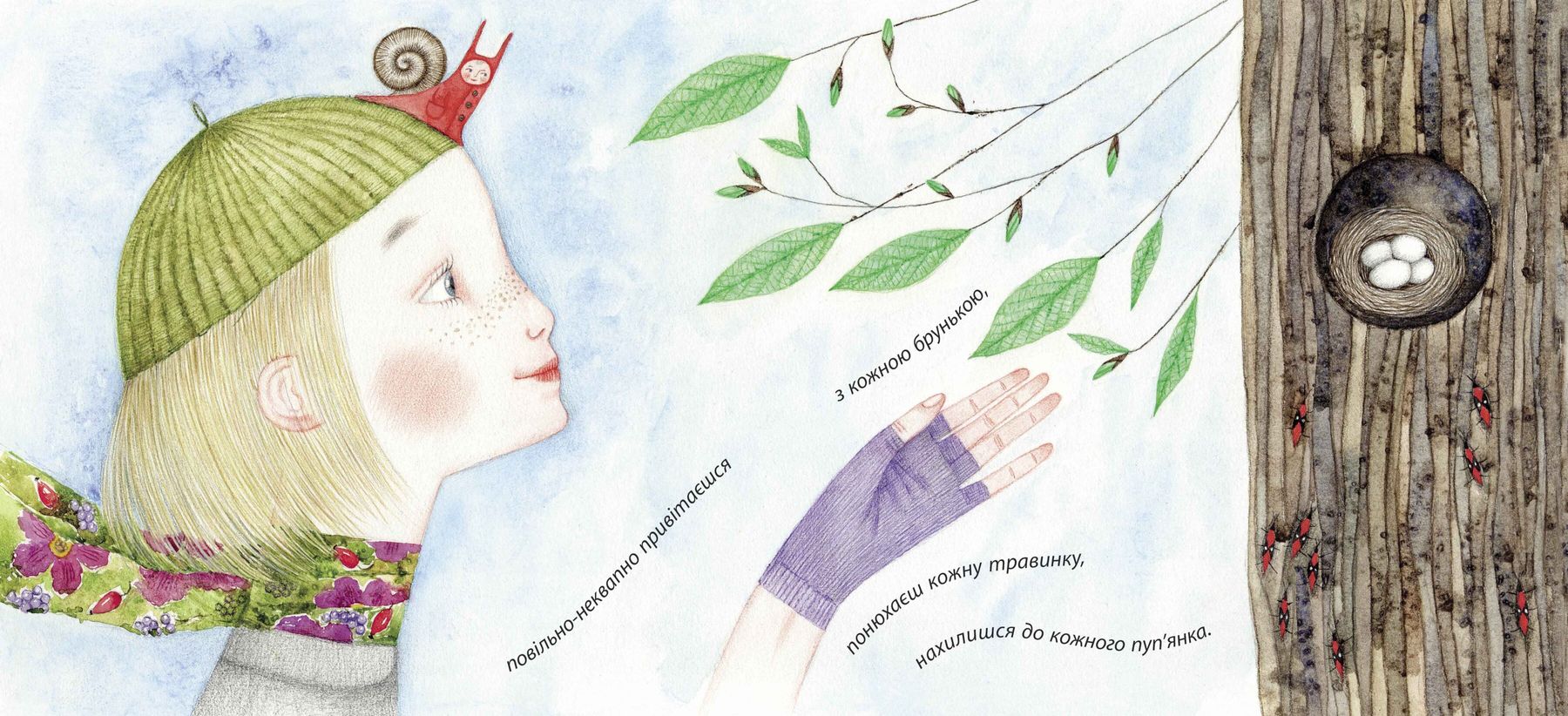 повільно-неквапно привітаєшся

з кожною брунькою,

понюхаєш кожну травинку,

нахилишся до кожного пуп'янка.